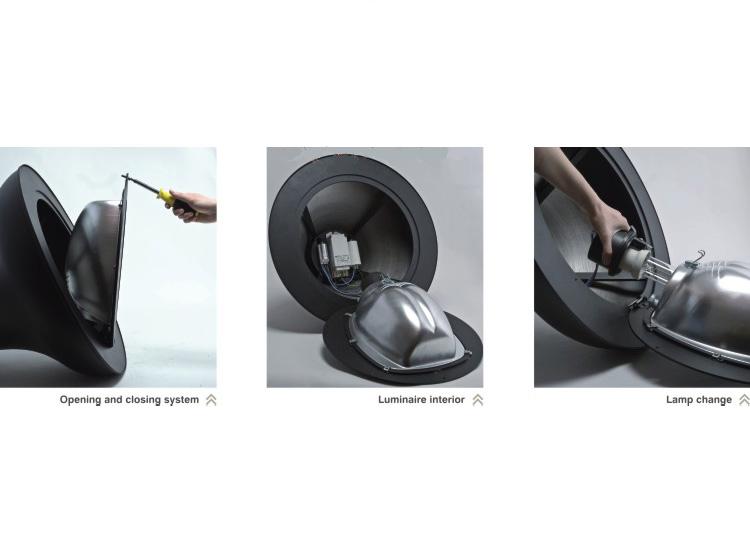 Opening and closing system

Luminaire interior

Lamp change